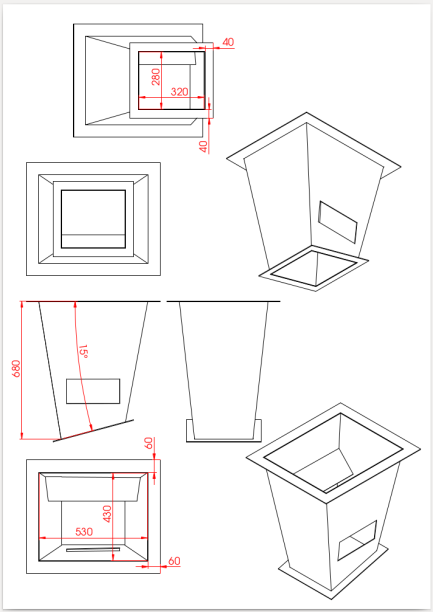 40
280
320
40
680
15°
60
430
530
60